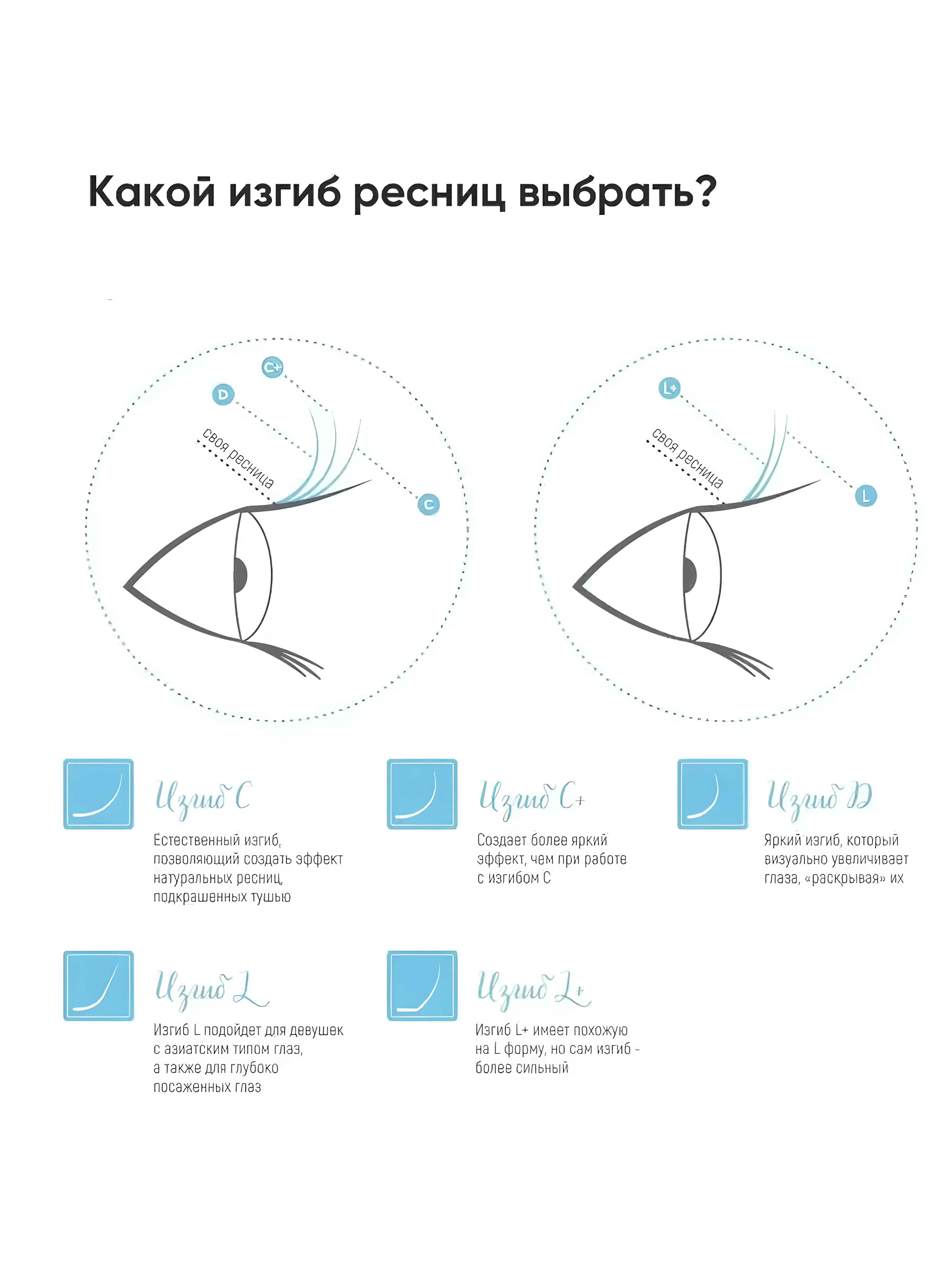 Какой изгиб ресниц выбрать?

C+
D
своя ресница
C

L+
своя ресница
L

Изгиб C

Естественный изгиб, позволяющий создать эффект натуральных ресниц, подкрашенных тушью

Изгиб C+

Создает более яркий эффект, чем при работе с изгибом C

Изгиб D

Яркий изгиб, который визуально увеличивает глаза, «раскрывая» их

Изгиб L

Изгиб L подойдет для девушек с азиатским типом глаз, а также для глубоко посаженных глаз

Изгиб L+

Изгиб L+ имеет похожую на L форму, но сам изгиб - более сильный